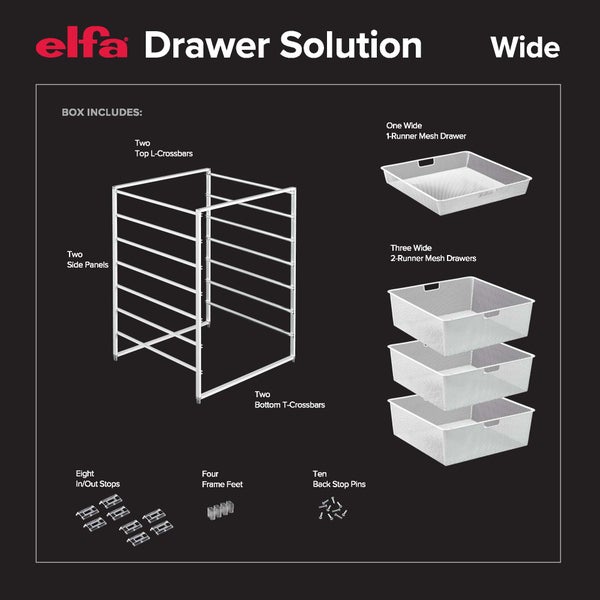 elfa Drawer Solution Wide

BOX INCLUDES:

Two
Top L-Crossbars

Two
Side Panels

Two
Bottom T-Crossbars

One Wide
1-Runner Mesh Drawer

Three Wide
2-Runner Mesh Drawers

Eight
In/Out Stops

Four
Frame Feet

Ten
Back Stop Pins